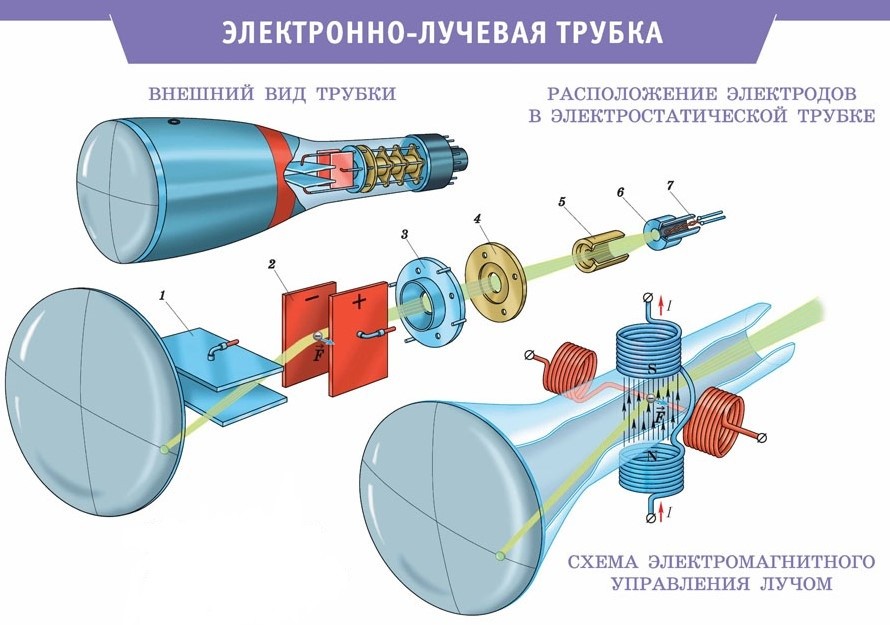 ЭЛЕКТРОННО-ЛУЧЕВАЯ ТРУБКА

ВНЕШНИЙ ВИД ТРУБКИ

РАСПОЛОЖЕНИЕ ЭЛЕКТРОДОВ В ЭЛЕКТРОСТАТИЧЕСКОЙ ТРУБКЕ

1

2

3

4

5

6

7

−

+

$\vec{F}$

$I$

S

$\vec{F}$

N

$I$

СХЕМА ЭЛЕКТРОМАГНИТНОГО УПРАВЛЕНИЯ ЛУЧОМ